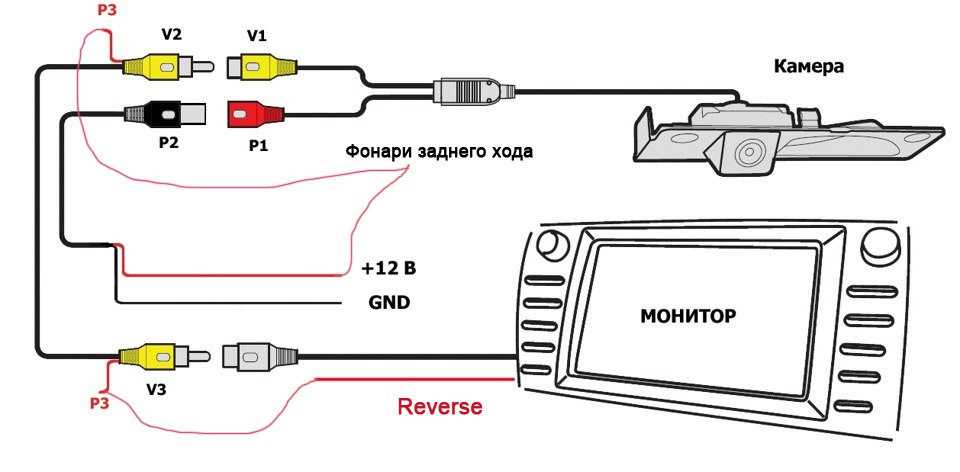 P3
V2
V1
Камера
P2
P1
Фонари заднего хода
+12 В
GND
МОНИТОР
V3
P3
Reverse